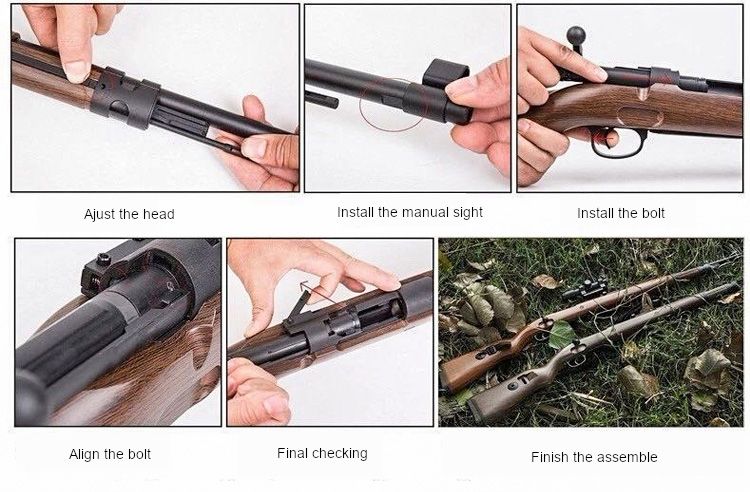 Ajust the head

Install the manual sight

Install the bolt

Align the bolt

Final checking

Finish the assemble