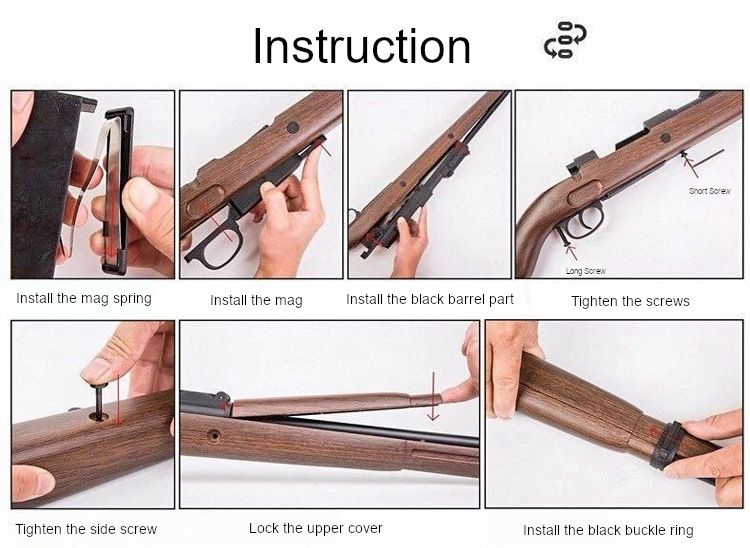 Instruction

Install the mag spring

Install the mag

Install the black barrel part

Short Screw

Long Screw

Tighten the screws

Tighten the side screw

Lock the upper cover

Install the black buckle ring